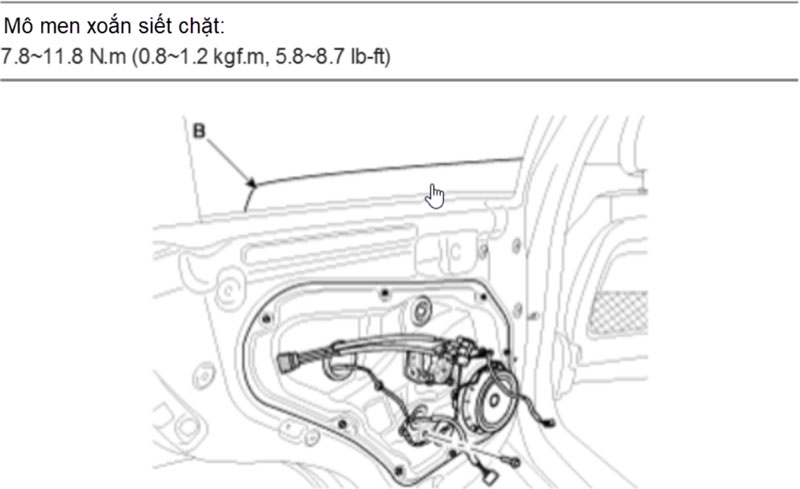 Mô men xoắn siết chặt:
7.8~11.8 N.m (0.8~1.2 kgf.m, 5.8~8.7 lb-ft)

B