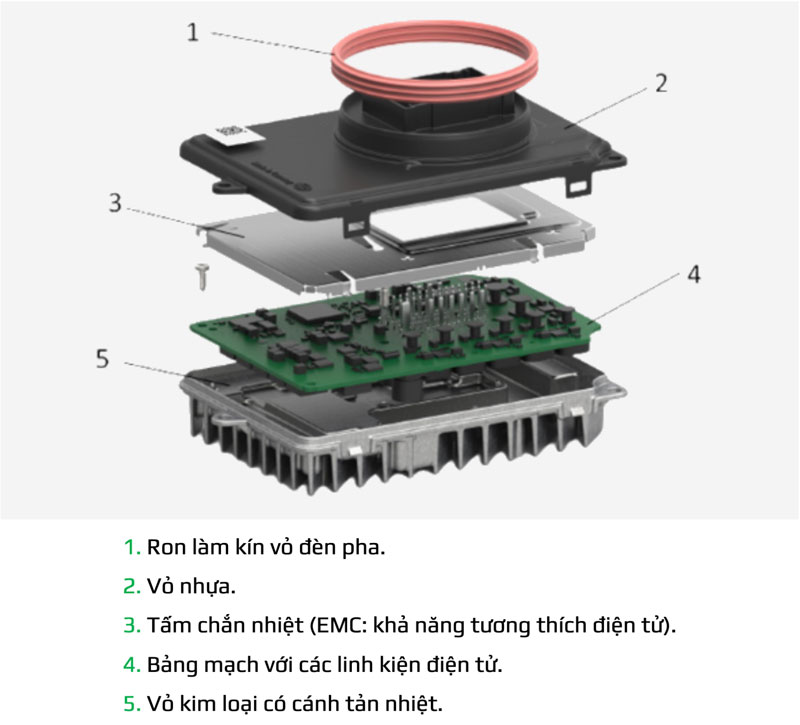 1
2
3
4
5

1. Ron làm kín vỏ đèn pha.
2. Vỏ nhựa.
3. Tấm chắn nhiệt (EMC: khả năng tương thích điện tử).
4. Bảng mạch với các linh kiện điện tử.
5. Vỏ kim loại có cánh tản nhiệt.