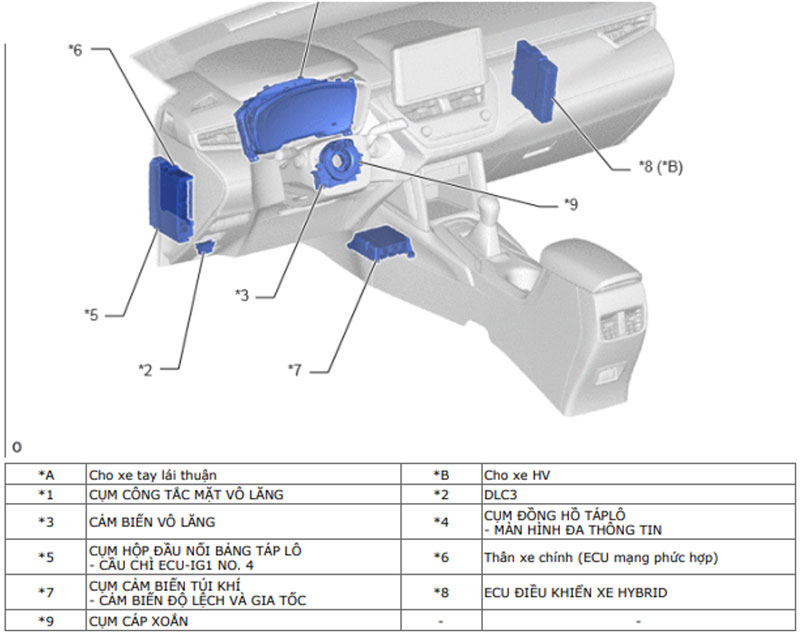 *6

*8 (*B)

*9

*3

*5

*2

*7

o

| *A | Cho xe tay lái thuận | *B | Cho xe HV |
|---|---|---|---|
| *1 | CỤM CÔNG TẮC MẶT VÔ LĂNG | *2 | DLC3 |
| *3 | CẢM BIẾN VÔ LĂNG | *4 | CỤM ĐỒNG HỒ TÁPLÔ - MÀN HÌNH ĐA THÔNG TIN |
| *5 | CỤM HỘP ĐẦU NỐI BẢNG TÁP LÔ - CẦU CHÌ ECU-IG1 NO. 4 | *6 | Thân xe chính (ECU mạng phức hợp) |
| *7 | CỤM CẢM BIẾN TÚI KHÍ - CẢM BIẾN ĐỘ LỆCH VÀ GIA TỐC | *8 | ECU ĐIỀU KHIỂN XE HYBRID |
| *9 | CỤM CÁP XOẮN | - | - |