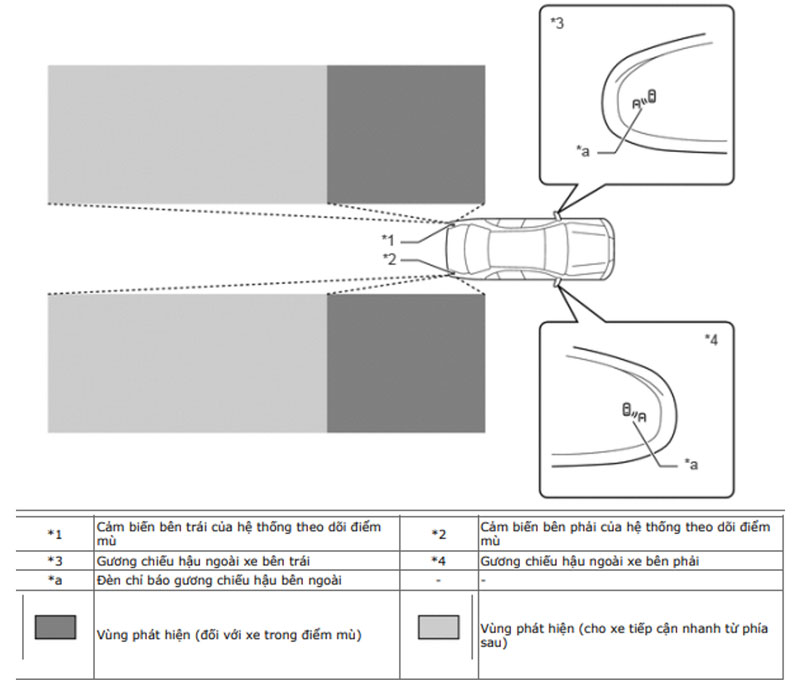 *3

*a

*1

*2

*4

*a

| *1 | Cảm biến bên trái của hệ thống theo dõi điểm mù | *2 | Cảm biến bên phải của hệ thống theo dõi điểm mù |
|---|---|---|---|
| *3 | Gương chiếu hậu ngoài xe bên trái | *4 | Gương chiếu hậu ngoài xe bên phải |
| *a | Đèn chỉ báo gương chiếu hậu bên ngoài | - | - |
|  | Vùng phát hiện (đối với xe trong điểm mù) |  | Vùng phát hiện (cho xe tiếp cận nhanh từ phía sau) |