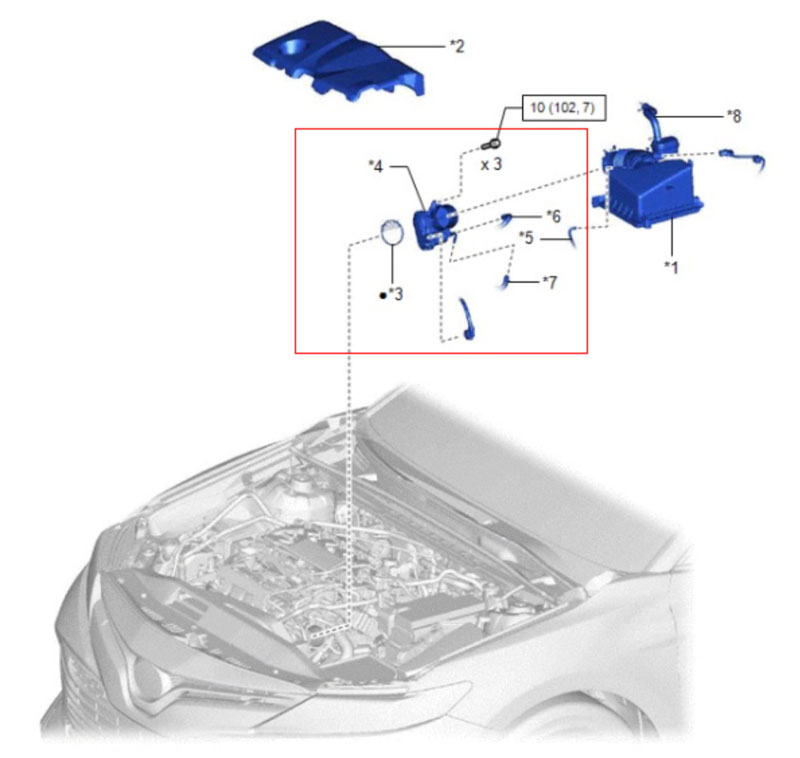 *2

10 (102, 7)

*8

x 3

*4

*6

*5

*1

*7

●*3