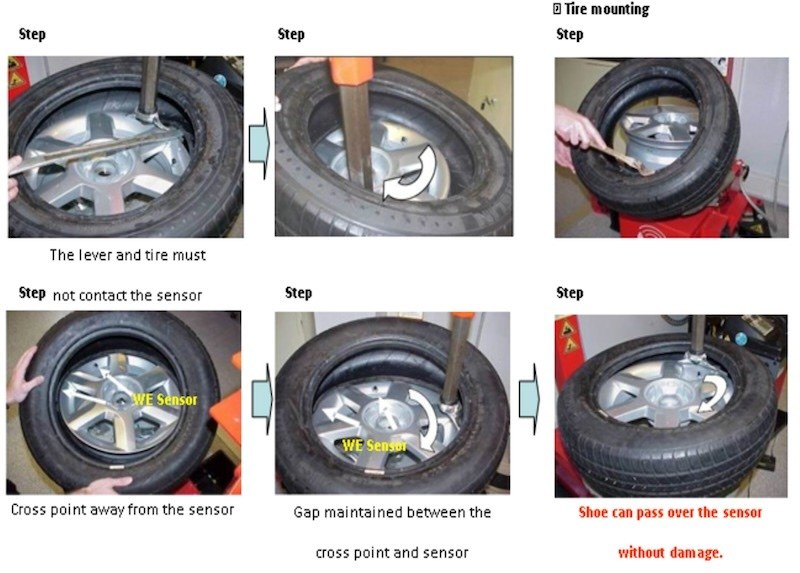 Tire mounting

Step

Step

Step

The lever and tire must

Step not contact the sensor

Step

Step

WE Sensor

WE Sensor

Cross point away from the sensor

Gap maintained between the cross point and sensor

Shoe can pass over the sensor without damage.