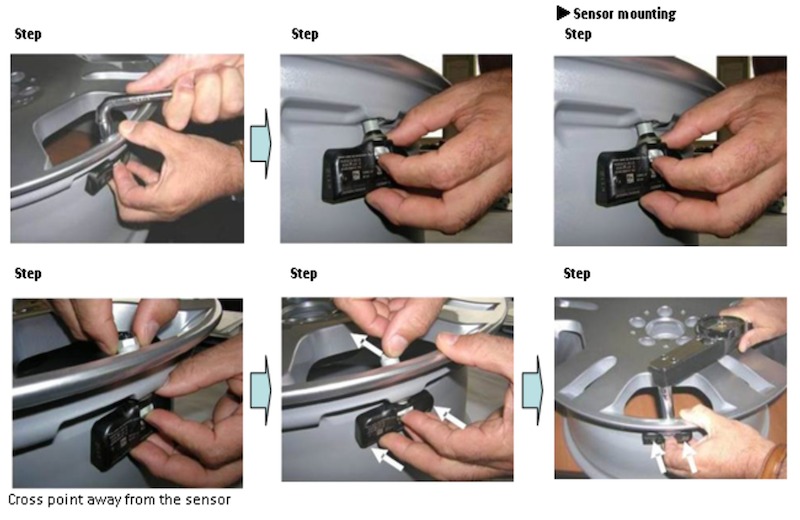 ▶ Sensor mounting

Step

Step

Step

Step

Step

Step

Cross point away from the sensor