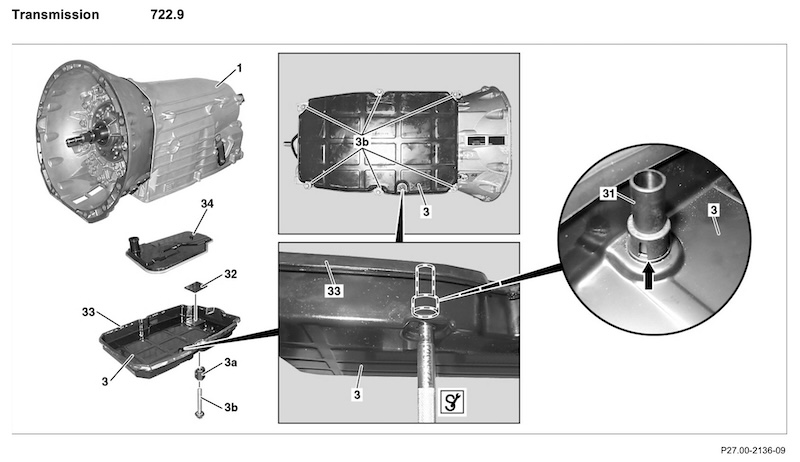 Transmission 722.9

1
34
32
33
3
3a
3b
3b
3
33
3
31
3

P27.00-2136-09